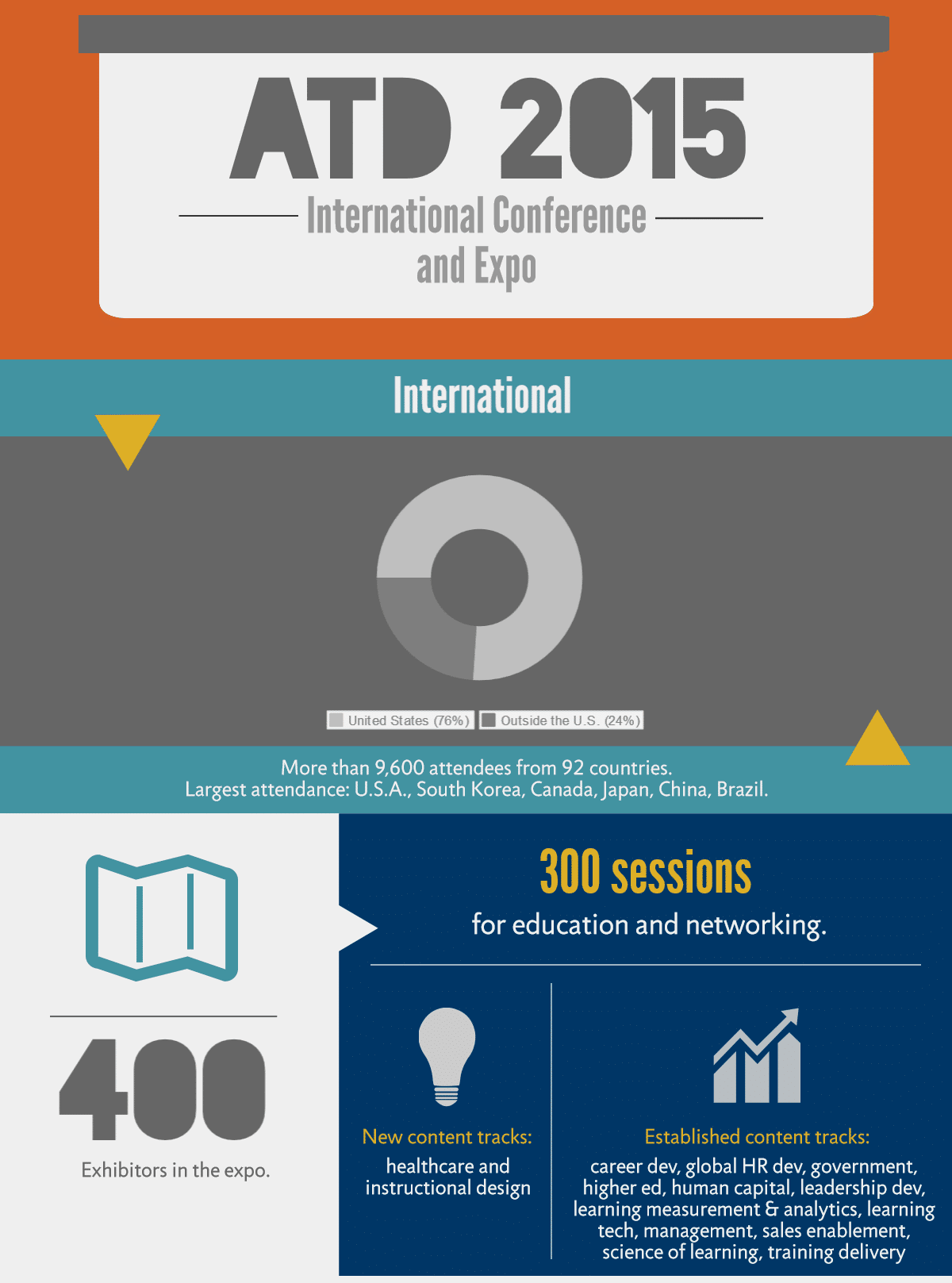 ATD 2015

International Conference and Expo

International

United States (76%) Outside the U.S. (24%)

More than 9,600 attendees from 92 countries.
Largest attendance: U.S.A., South Korea, Canada, Japan, China, Brazil.

400

Exhibitors in the expo.

300 sessions

for education and networking.

New content tracks:

healthcare and instructional design

Established content tracks:

career dev, global HR dev, government, higher ed, human capital, leadership dev, learning measurement & analytics, learning tech, management, sales enablement, science of learning, training delivery